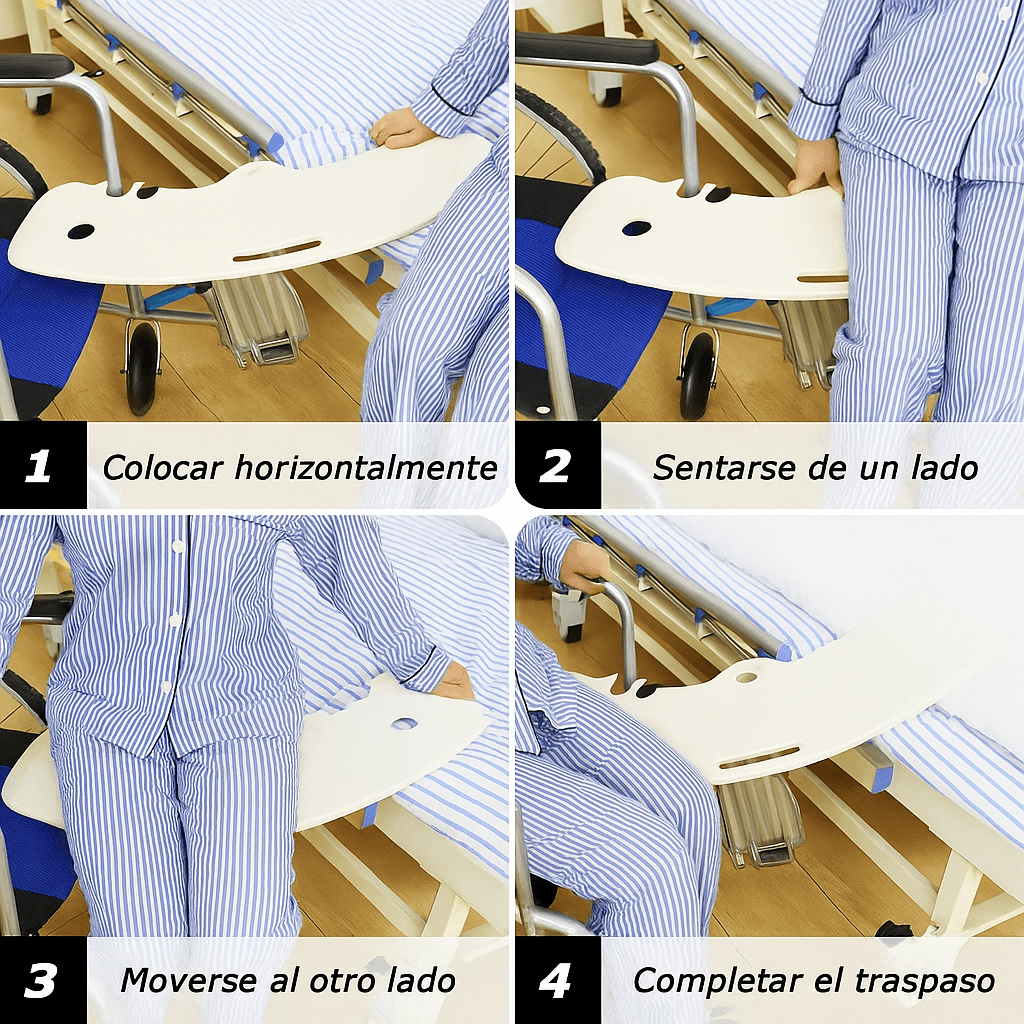 1 Colocar horizontalmente

2 Sentarse de un lado

3 Moverse al otro lado

4 Completar el traspaso